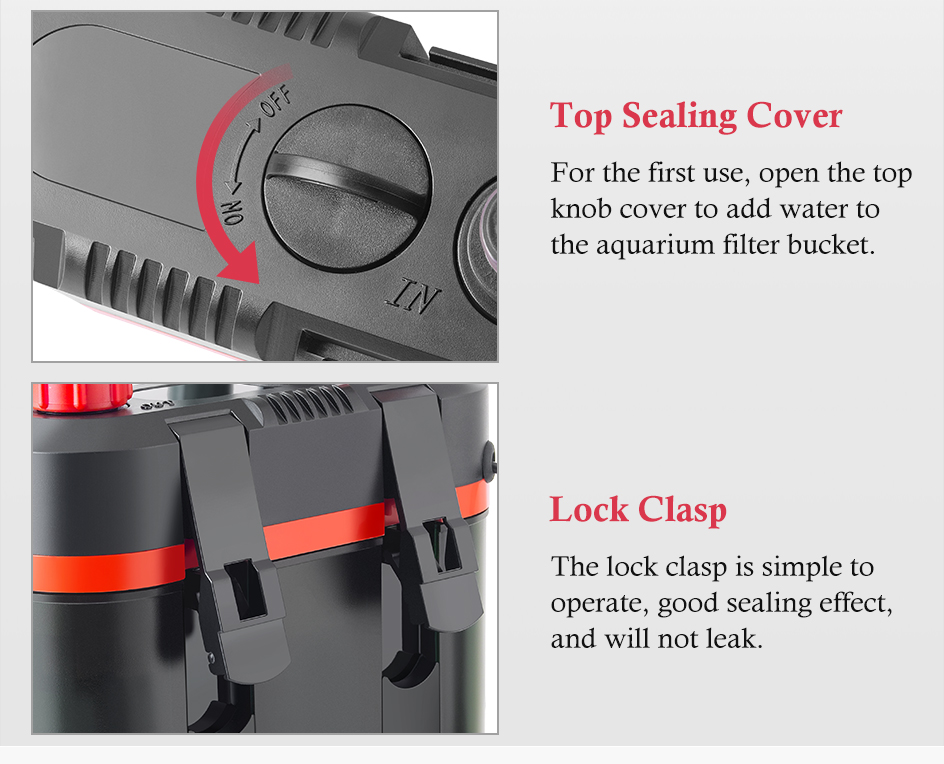 OFF
ON
IN

Top Sealing Cover

For the first use, open the top knob cover to add water to the aquarium filter bucket.

Lock Clasp

The lock clasp is simple to operate, good sealing effect, and will not leak.